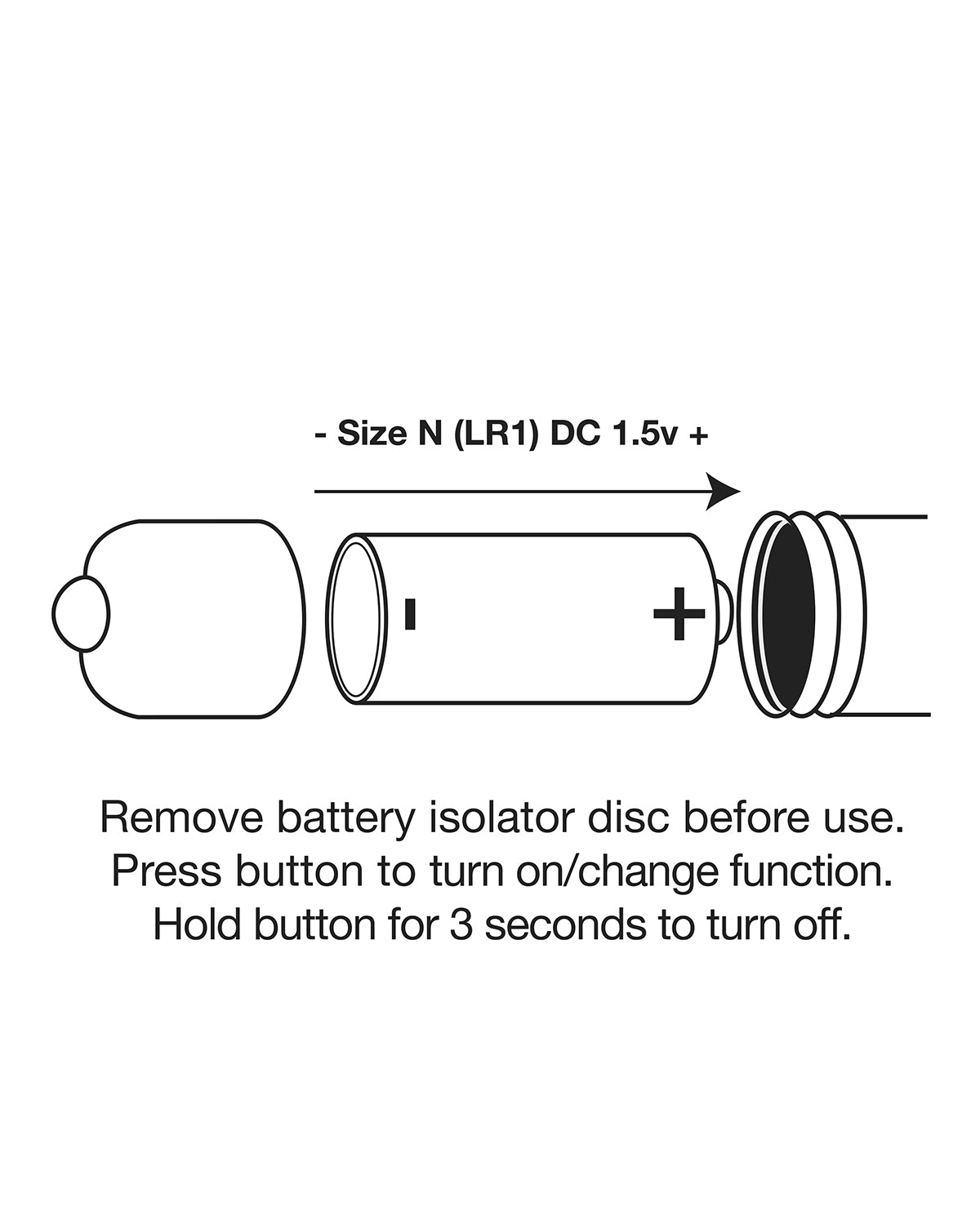 - Size N (LR1) DC 1.5v +

-

+

Remove battery isolator disc before use.
Press button to turn on/change function.
Hold button for 3 seconds to turn off.