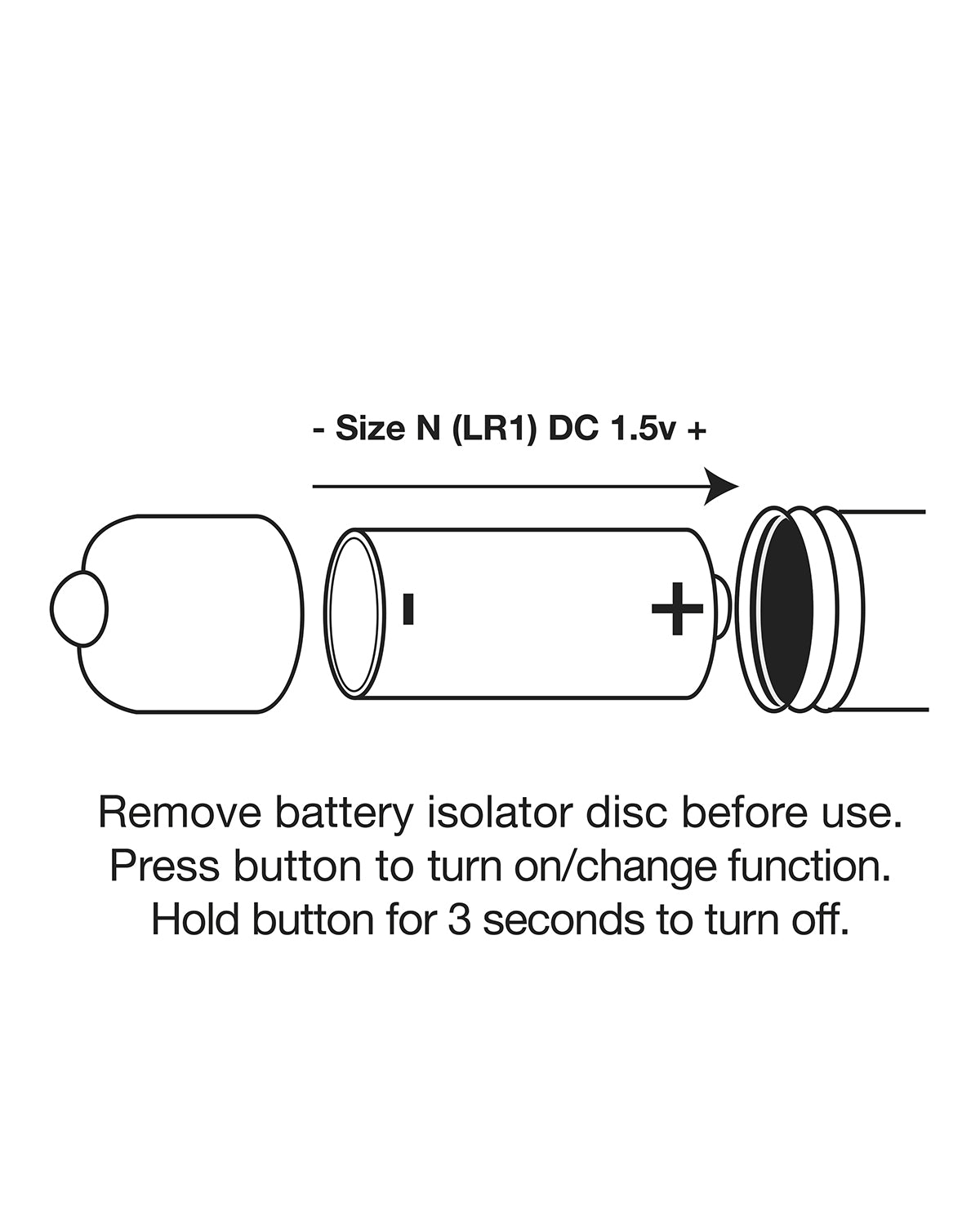 - Size N (LR1) DC 1.5v +

-

+

Remove battery isolator disc before use.
Press button to turn on/change function.
Hold button for 3 seconds to turn off.