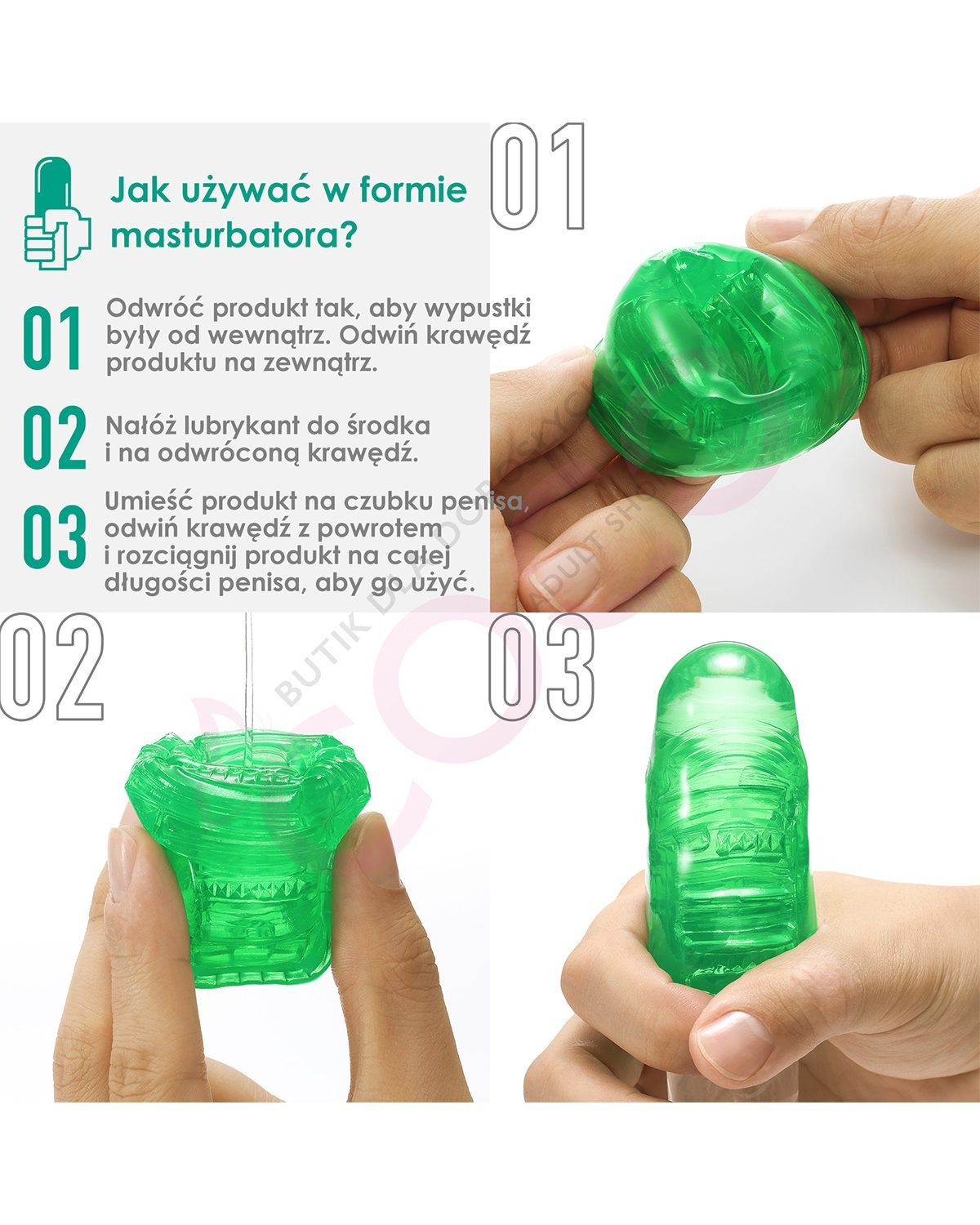 Jak używać w formie masturbatora?

01

01 Odwróć produkt tak, aby wypustki były od wewnątrz. Odwiń krawędź produktu na zewnątrz.

02 Nałóż lubrykant do środka i na odwróconą krawędź.

03 Umieść produkt na czubku penisa, odwiń krawędź z powrotem i rozciągnij produkt na całej długości penisa, aby go użyć.

02

03

BUTIK DLA DOROSŁYCH ADULT SHOP