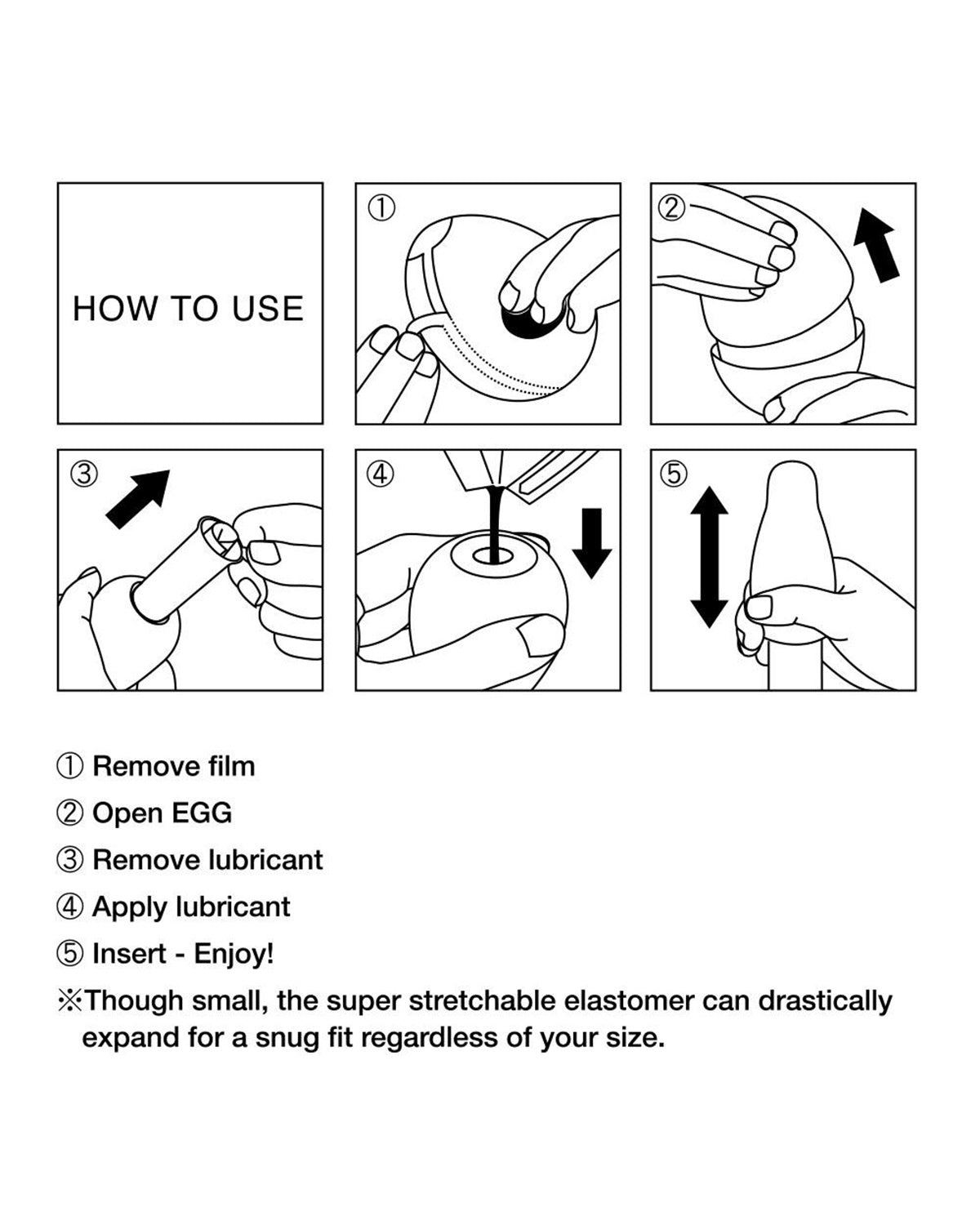 HOW TO USE

①

②

③

④

⑤

① Remove film

② Open EGG

③ Remove lubricant

④ Apply lubricant

⑤ Insert - Enjoy!

※Though small, the super stretchable elastomer can drastically expand for a snug fit regardless of your size.