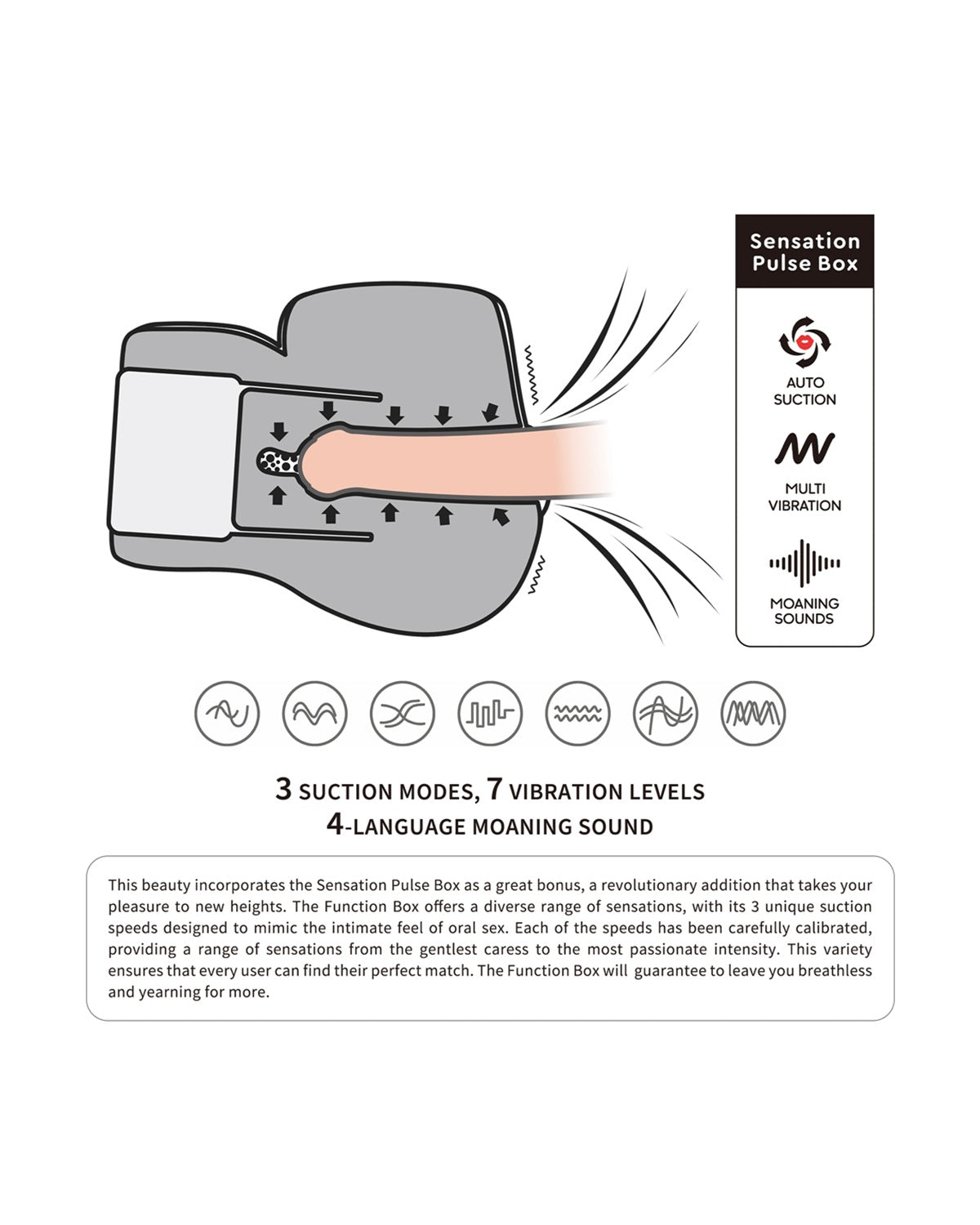 Sensation Pulse Box

AUTO SUCTION

MULTI VIBRATION

MOANING SOUNDS

3 SUCTION MODES, 7 VIBRATION LEVELS
4-LANGUAGE MOANING SOUND

This beauty incorporates the Sensation Pulse Box as a great bonus, a revolutionary addition that takes your pleasure to new heights. The Function Box offers a diverse range of sensations, with its 3 unique suction speeds designed to mimic the intimate feel of oral sex. Each of the speeds has been carefully calibrated, providing a range of sensations from the gentlest caress to the most passionate intensity. This variety ensures that every user can find their perfect match. The Function Box will guarantee to leave you breathless and yearning for more.